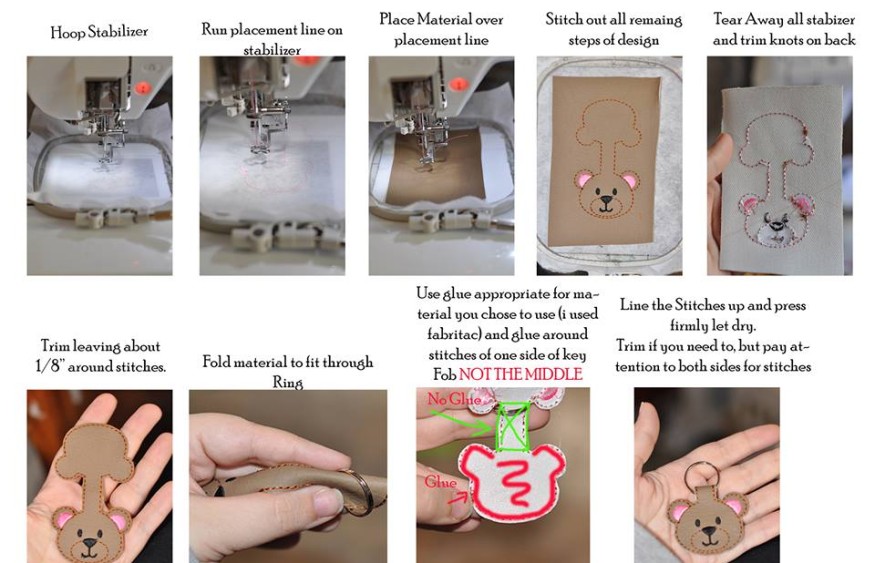 Hoop Stabilizer

Run placement line on stabilizer

Place Material over placement line

Stitch out all remaing steps of design

Tear Away all stabizer and trim knots on back

Trim leaving about 1/8" around stitches.

Fold material to fit through Ring

Use glue appropriate for material you chose to use (i used fabritac) and glue around stitches of one side of key Fob NOT THE MIDDLE

No Glue

Glue

Line the Stitches up and press firmly let dry.
Trim if you need to, but pay attention to both sides for stitches