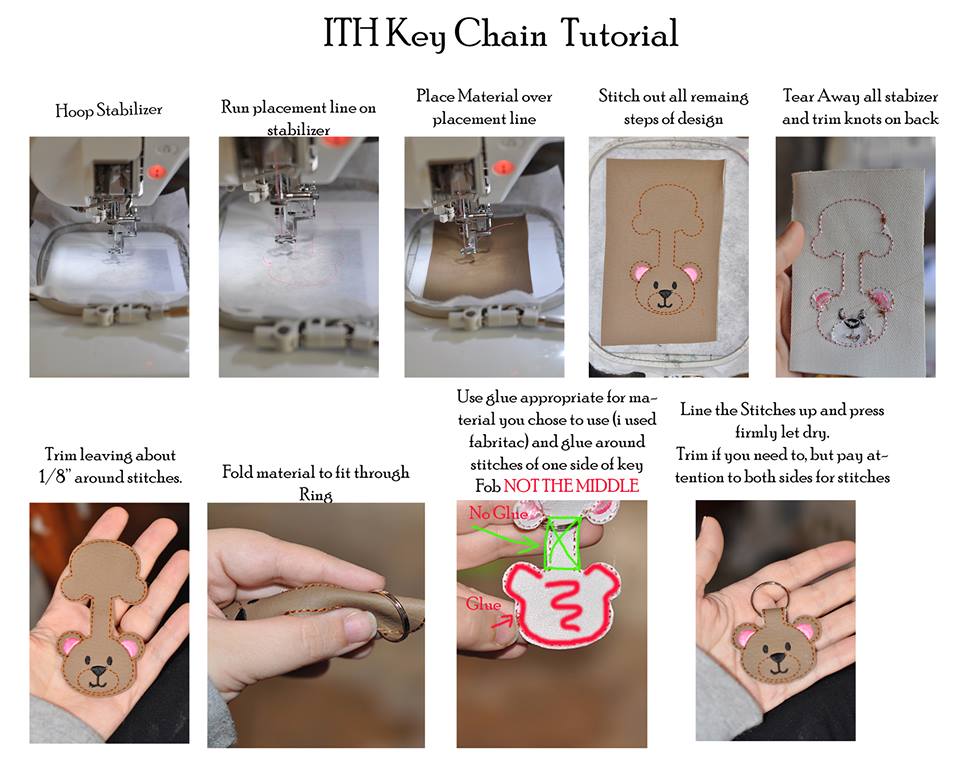 ITH Key Chain Tutorial

Hoop Stabilizer

Run placement line on stabilizer

Place Material over placement line

Stitch out all remaing steps of design

Tear Away all stabizer and trim knots on back

Trim leaving about 1/8" around stitches.

Fold material to fit through Ring

Use glue appropriate for material you chose to use (i used fabritac) and glue around stitches of one side of key Fob NOT THE MIDDLE

No Glue

Glue

Line the Stitches up and press firmly let dry.
Trim if you need to, but pay attention to both sides for stitches